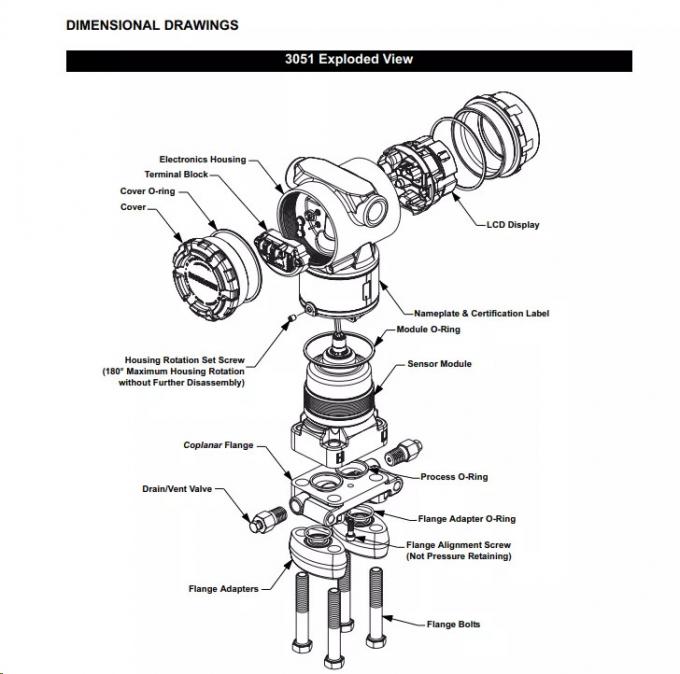 DIMENSIONAL DRAWINGS

3051 Exploded View

Electronics Housing
Terminal Block
Cover O-ring
Cover
LCD Display
Nameplate & Certification Label
Module O-Ring
Housing Rotation Set Screw (180° Maximum Housing Rotation without Further Disassembly)
Sensor Module
Coplanar Flange
Process O-Ring
Drain/Vent Valve
Flange Adapter O-Ring
Flange Alignment Screw (Not Pressure Retaining)
Flange Adapters
Flange Bolts