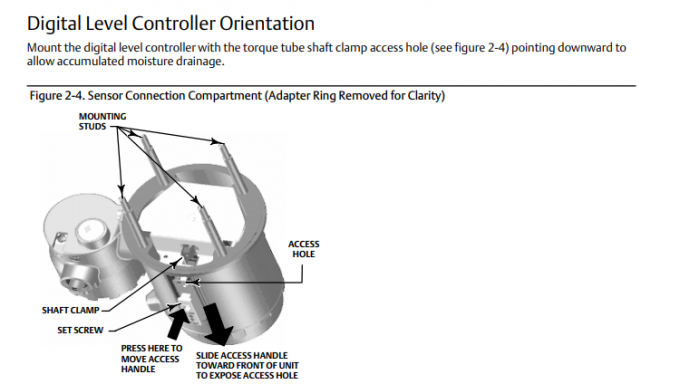 Digital Level Controller Orientation

Mount the digital level controller with the torque tube shaft clamp access hole (see figure 2-4) pointing downward to allow accumulated moisture drainage.

Figure 2-4. Sensor Connection Compartment (Adapter Ring Removed for Clarity)

MOUNTING STUDS

ACCESS HOLE

SHAFT CLAMP

SET SCREW

PRESS HERE TO MOVE ACCESS HANDLE

SLIDE ACCESS HANDLE TOWARD FRONT OF UNIT TO EXPOSE ACCESS HOLE